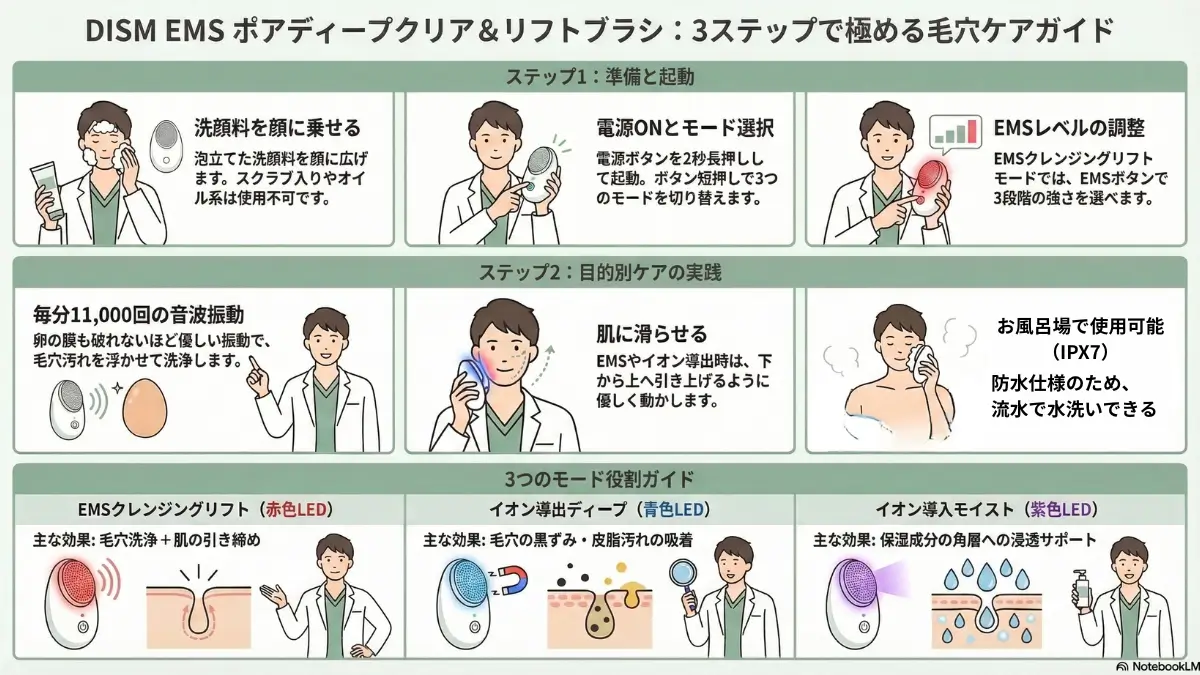 DISM EMS ポアディープクリア＆リフトブラシ：3ステップで極める毛穴ケアガイド

ステップ1：準備と起動

洗顔料を顔に乗せる
泡立てた洗顔料を顔に広げます。スクラブ入りやオイル系は使用不可です。

電源ONとモード選択
電源ボタンを2秒長押しして起動。ボタン短押しで3つのモードを切り替えます。

EMSレベルの調整
EMSクレンジングリフトモードでは、EMSボタンで3段階の強さを選べます。

ステップ2：目的別ケアの実践

毎分11,000回の音波振動
卵の膜も破れないほど優しい振動で、毛穴汚れを浮かせて洗浄します。

肌に滑らせる
EMSやイオン導出時は、下から上へ引き上げるように優しく動かします。

お風呂場で使用可能（IPX7）
防水仕様のため、流水で水洗いできる

3つのモード役割ガイド

EMSクレンジングリフト（赤色LED）
主な効果: 毛穴洗浄＋肌の引き締め

イオン導出ディープ（青色LED）
主な効果: 毛穴の黒ずみ・皮脂汚れの吸着

イオン導入モイスト（紫色LED）
主な効果: 保湿成分の角層への浸透サポート

NotebookLM