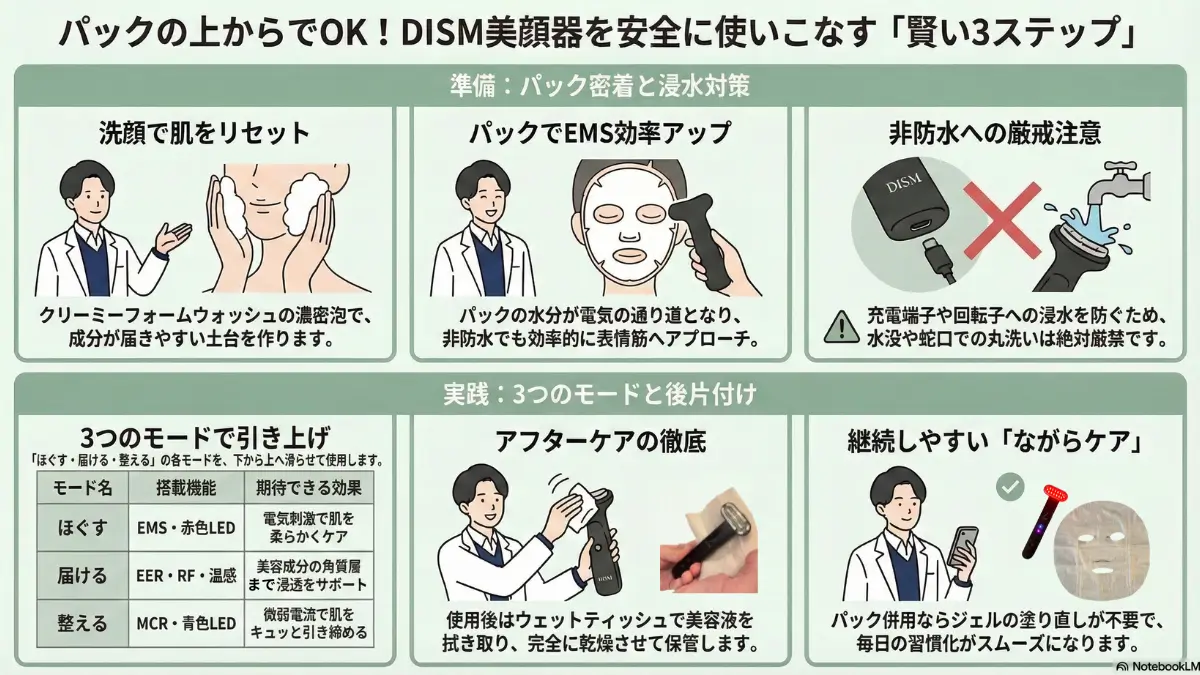 パックの上からでOK！DISM美顔器を安全に使いこなす「賢い3ステップ」

準備：パック密着と浸水対策

洗顔で肌をリセット

クリーミーフォームウォッシュの濃密泡で、成分が届きやすい土台を作ります。

パックでEMS効率アップ

パックの水分が電気の通り道となり、非防水でも効率的に表情筋へアプローチ。

非防水への厳戒注意

DISM

充電端子や回転子への浸水を防ぐため、水没や蛇口での丸洗いは絶対厳禁です。

実践：3つのモードと後片付け

3つのモードで引き上げ

「ほぐす・届ける・整える」の各モードを、下から上へ滑らせて使用します。

| モード名 | 搭載機能 | 期待できる効果 |
|---|---|---|
| ほぐす | EMS・赤色LED | 電気刺激で肌を柔らかくケア |
| 届ける | EER・RF・温感 | 美容成分の角質層まで浸透をサポート |
| 整える | MCR・青色LED | 微弱電流で肌をキュッと引き締める |

アフターケアの徹底

DISM

使用後はウェットティッシュで美容液を拭き取り、完全に乾燥させて保管します。

継続しやすい「ながらケア」

パック併用ならジェルの塗り直しが不要で、毎日の習慣化がスムーズになります。

NotebookLM